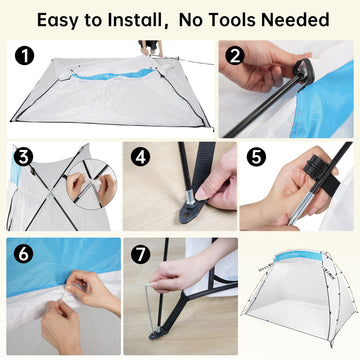 Easy to Install, No Tools Needed

1

2

3

4

5

6

7