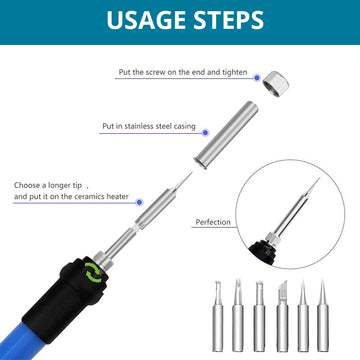 USAGE STEPS

Put the screw on the end and tighten

Put in stainless steel casing

Choose a longer tip ,
and put it on the ceramics heater

Perfection